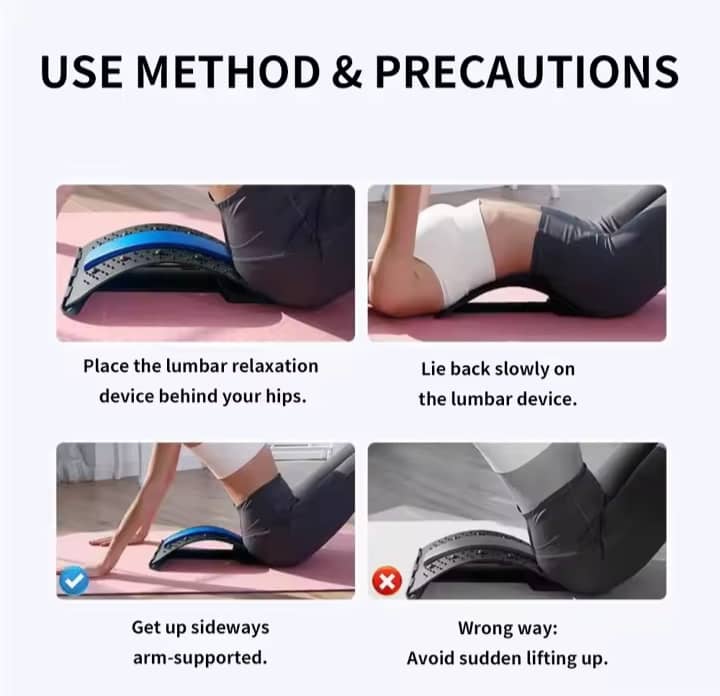 USE METHOD & PRECAUTIONS

Place the lumbar relaxation device behind your hips.

Lie back slowly on the lumbar device.

Get up sideways arm-supported.

Wrong way: Avoid sudden lifting up.